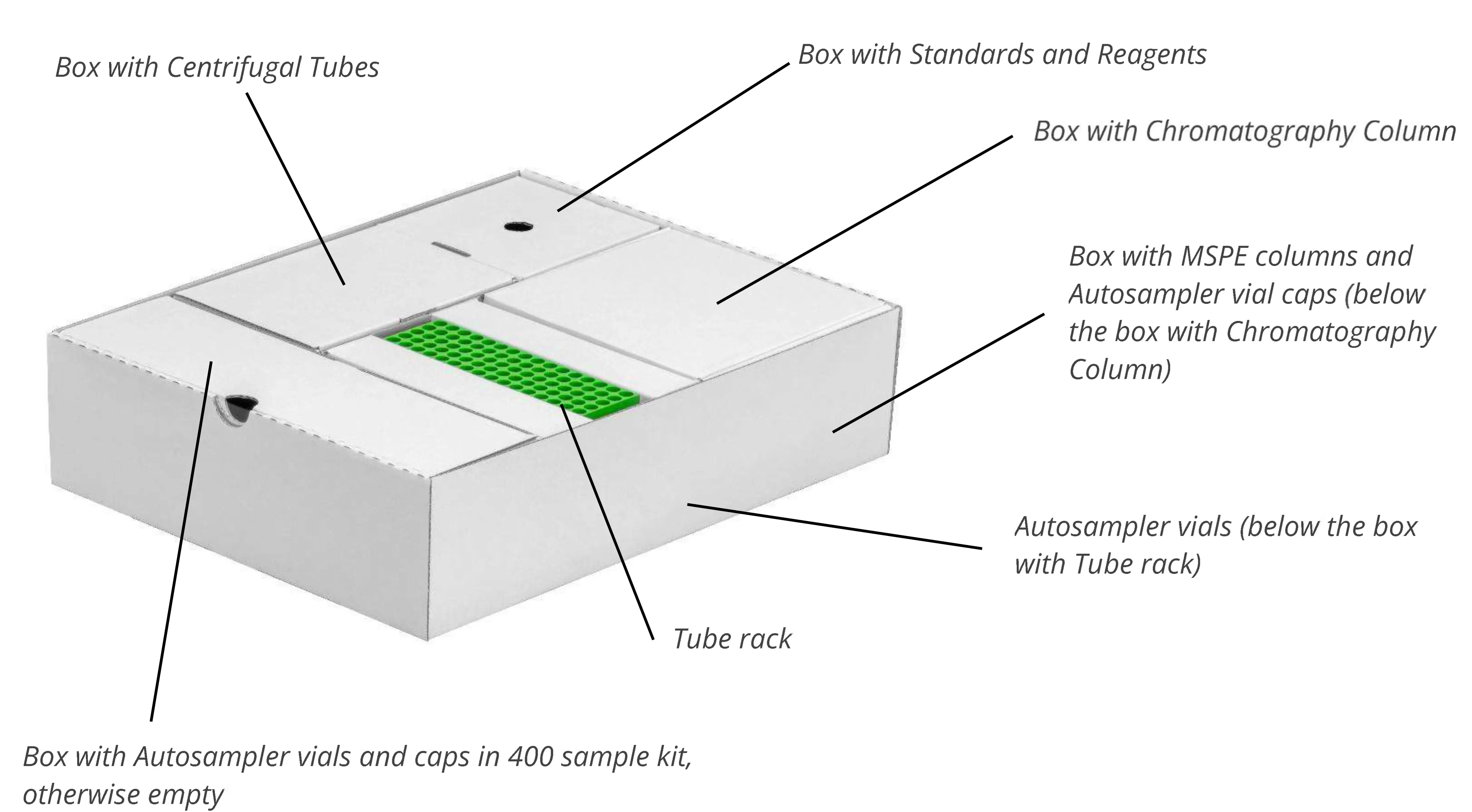 Box with Centrifugal Tubes

Box with Standards and Reagents

Box with Chromatography Column

Box with MSPE columns and Autosampler vial caps (below the box with Chromatography Column)

Autosampler vials (below the box with Tube rack)

Tube rack

Box with Autosampler vials and caps in 400 sample kit, otherwise empty